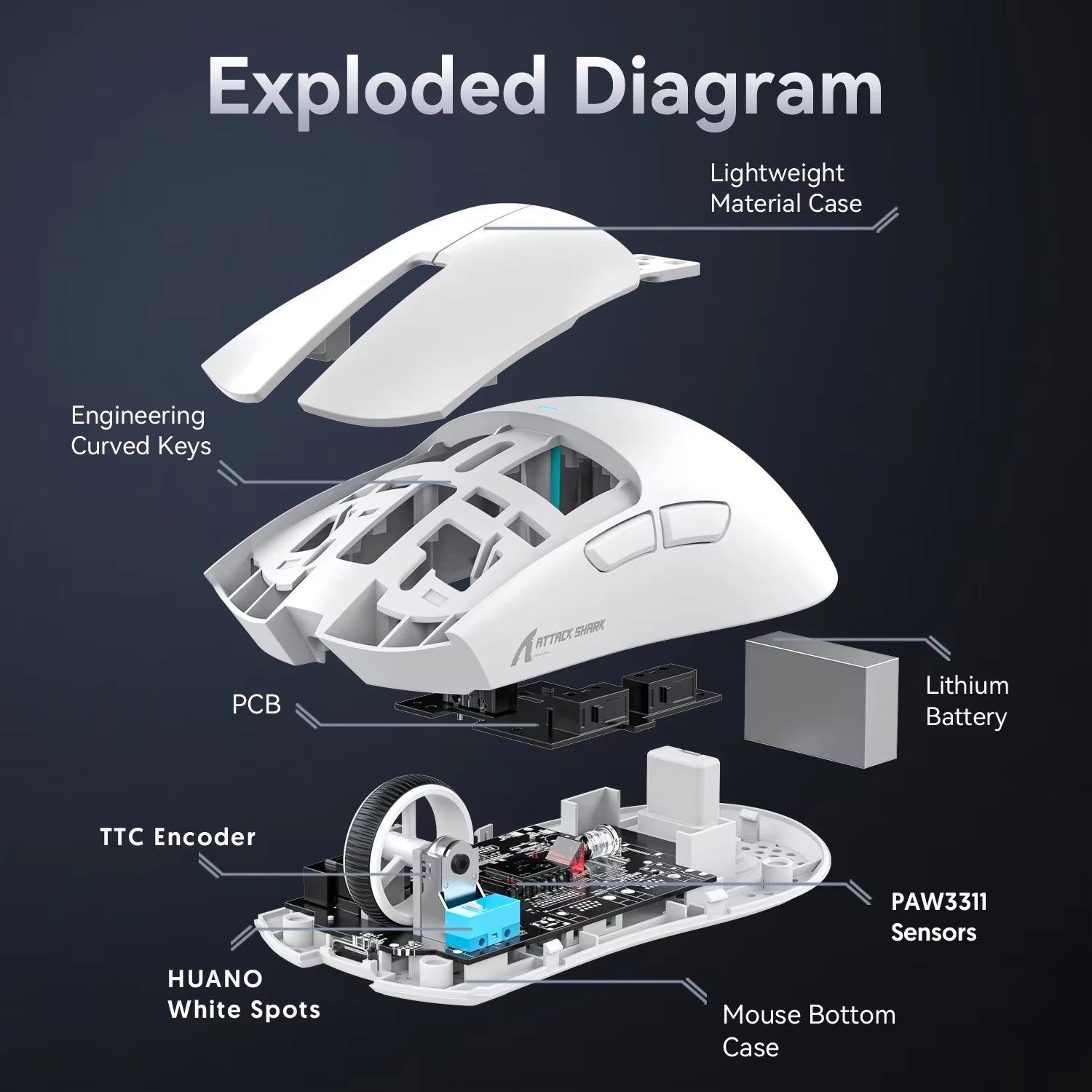 Exploded Diagram

Lightweight Material Case

Engineering Curved Keys

ATTACK SHARK

PCB

Lithium Battery

TTC Encoder

PAW3311 Sensors

HUANO White Spots

Mouse Bottom Case